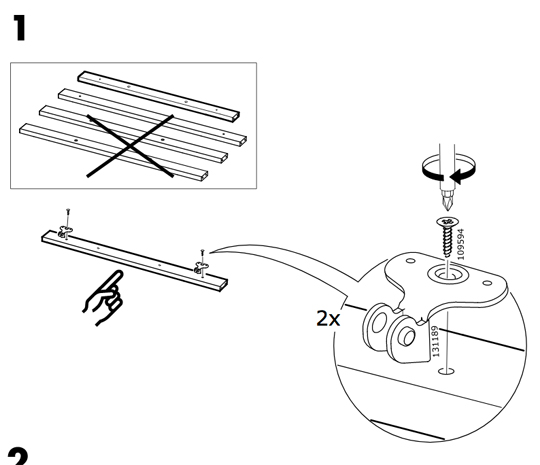 1

109594

2x

131189

2